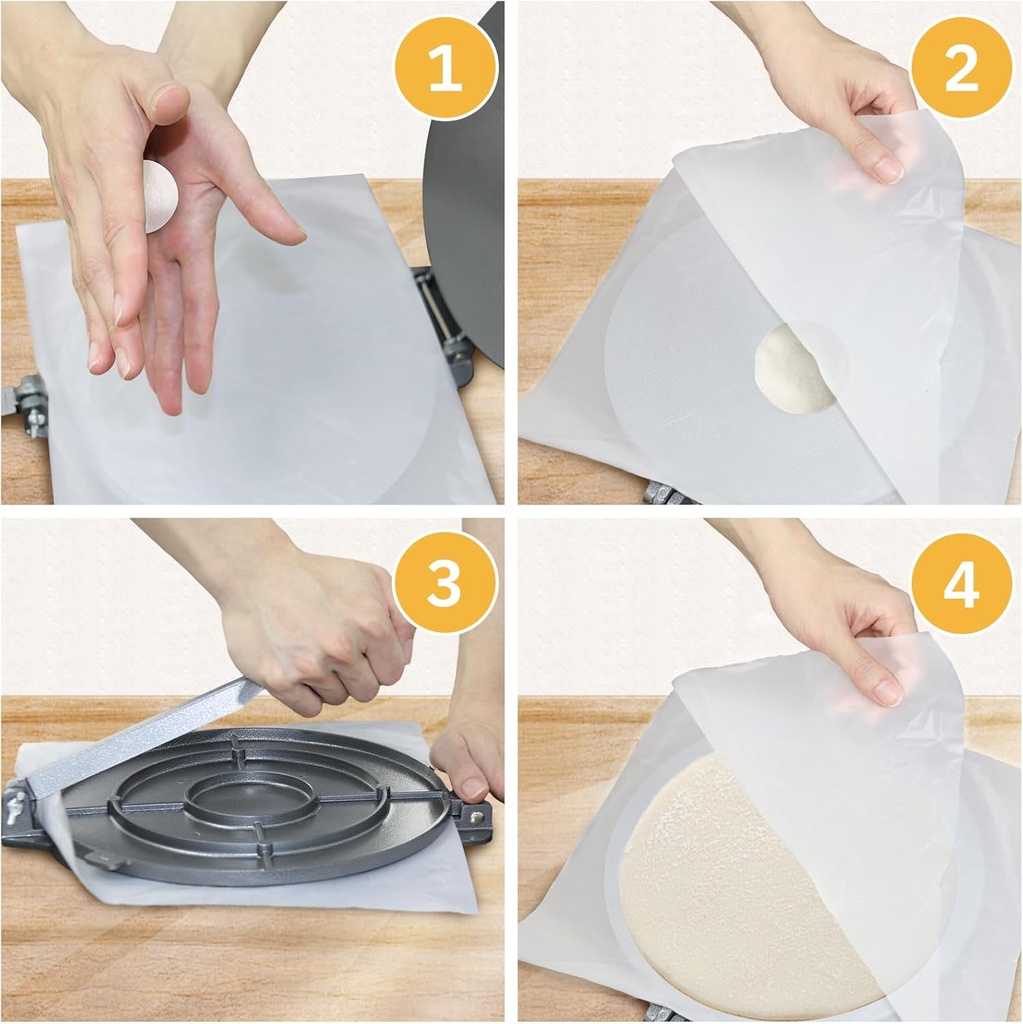 1

2

3

4