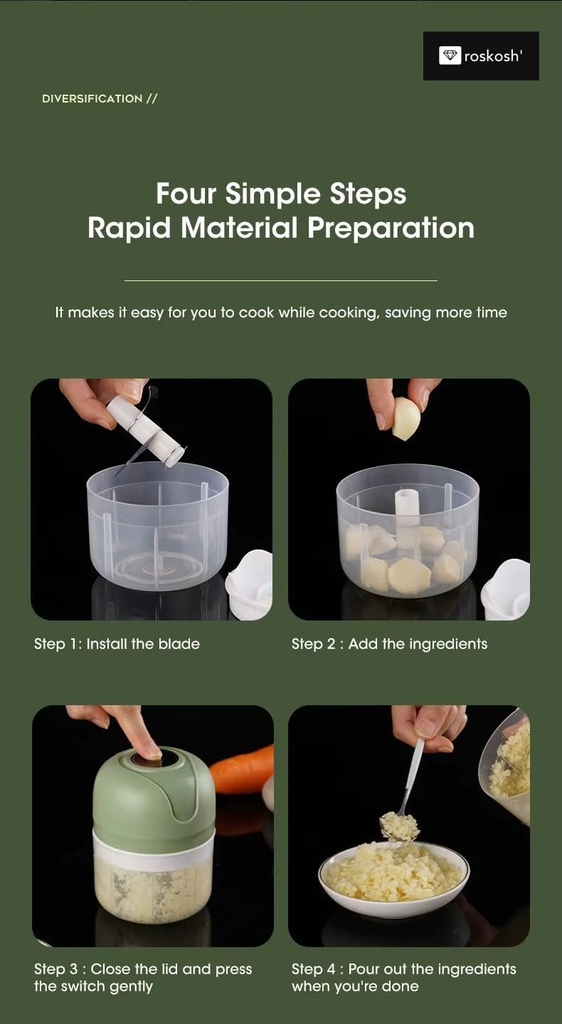 roskosh'

DIVERSIFICATION //

Four Simple Steps
Rapid Material Preparation

It makes it easy for you to cook while cooking, saving more time

Step 1: Install the blade

Step 2 : Add the ingredients

Step 3 : Close the lid and press the switch gently

Step 4 : Pour out the ingredients when you're done