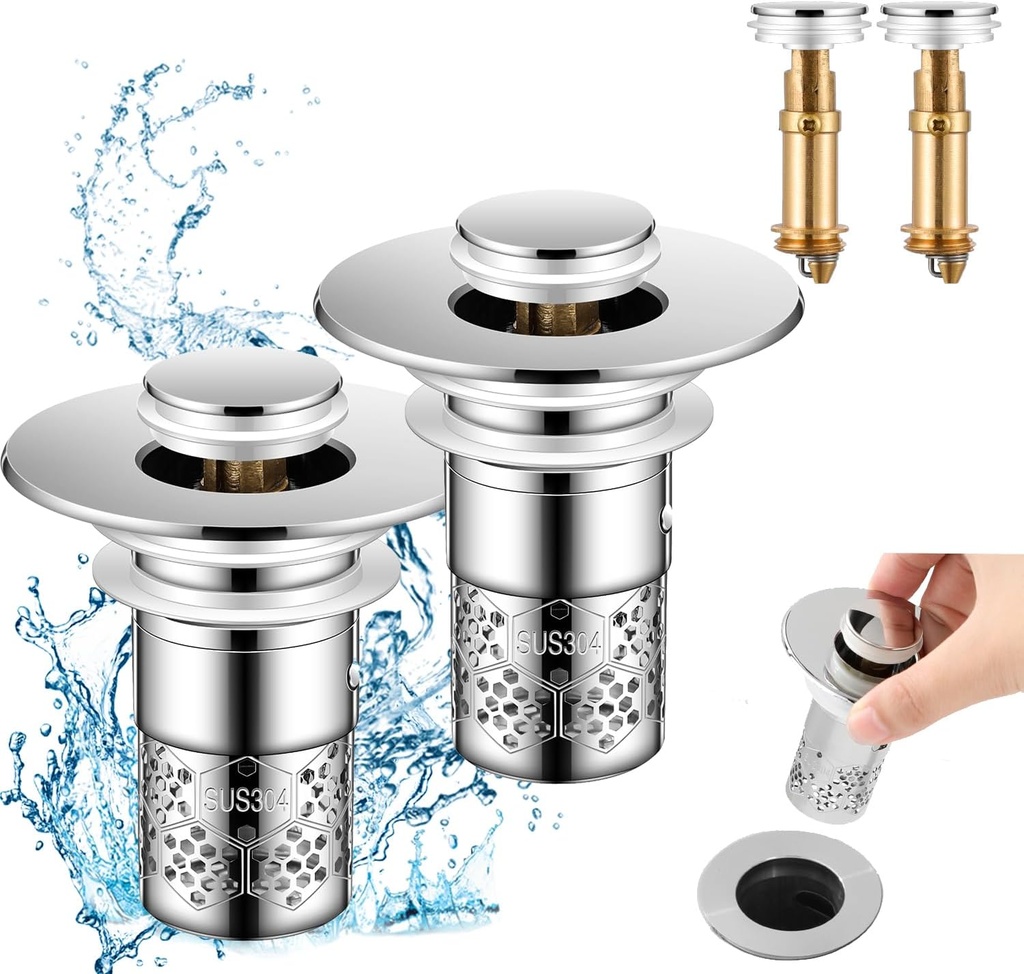 SUS304

SUS304