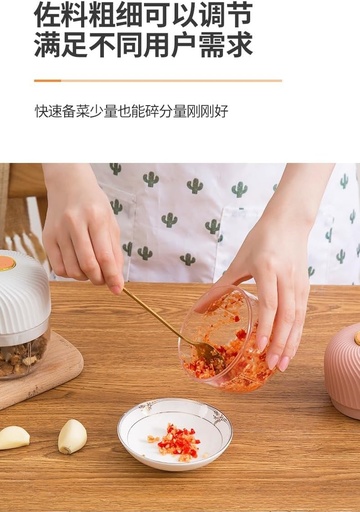 佐料粗细可以调节
满足不同用户需求

快速备菜少量也能碎分量刚刚好