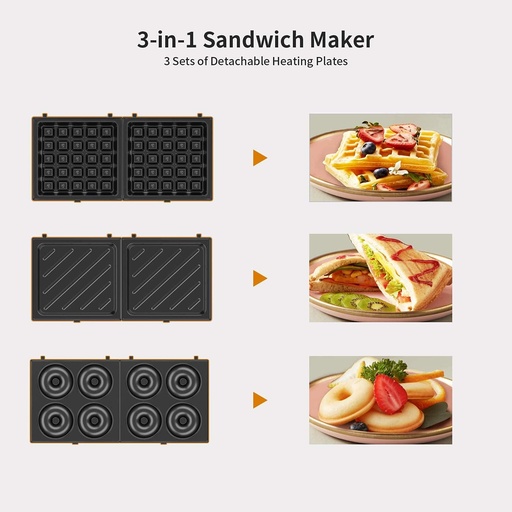 3-in-1 Sandwich Maker
3 Sets of Detachable Heating Plates