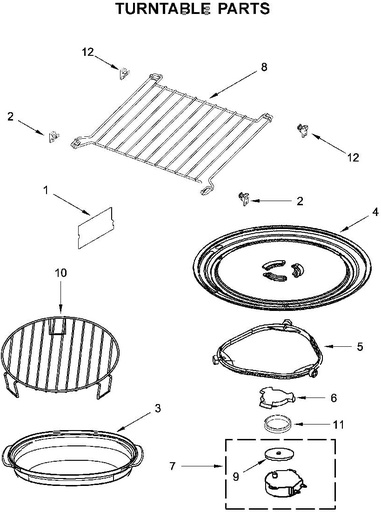 TURNTABLE PARTS

12
8
2
12
1
2
4
10
5
6
3
11
7
9